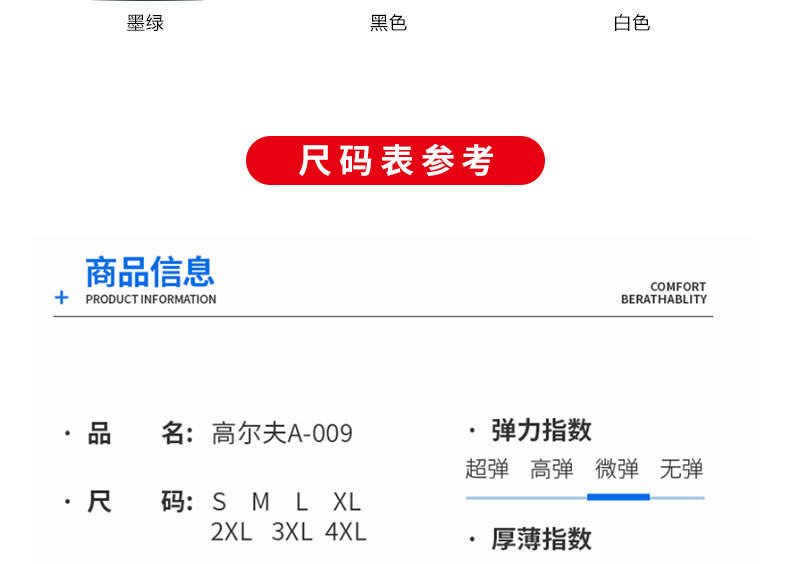 墨绿 黑色 白色

尺码表参考

+ 商品信息
PRODUCT INFORMATION

COMFORT
BERATHABLITY

· 品 名: 高尔夫A-009

· 尺 码: S M L XL
2XL 3XL 4XL

· 弹力指数
超弹 高弹 微弹 无弹

· 厚薄指数