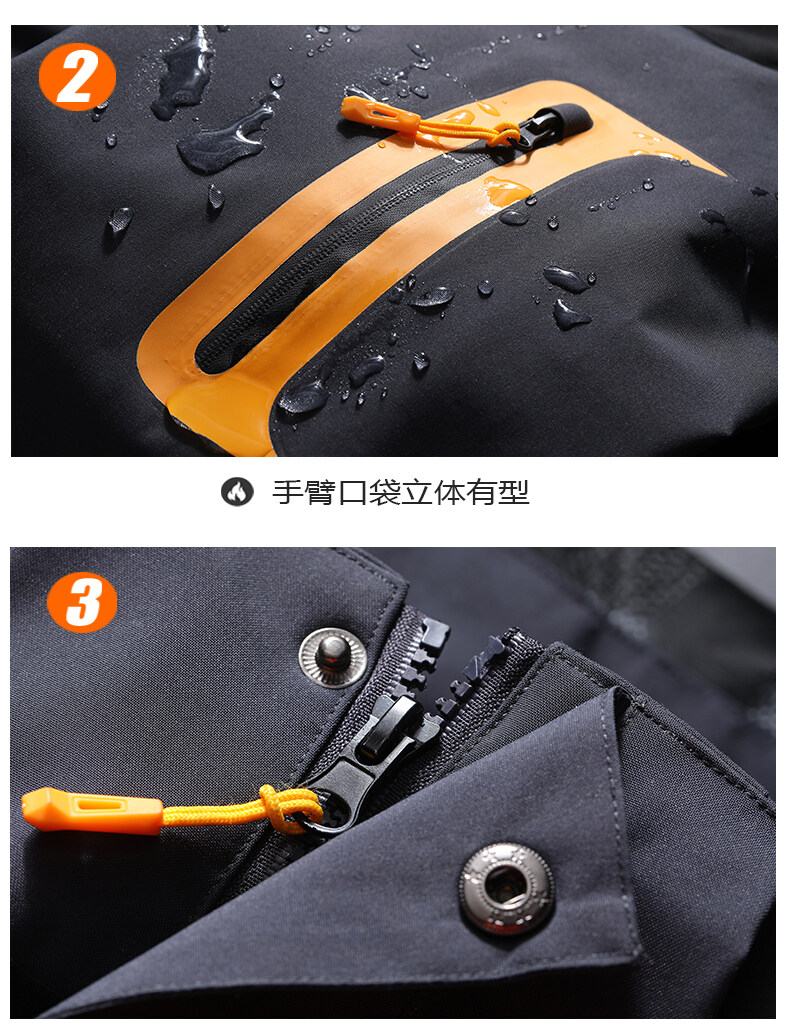 2

手臂口袋立体有型

3